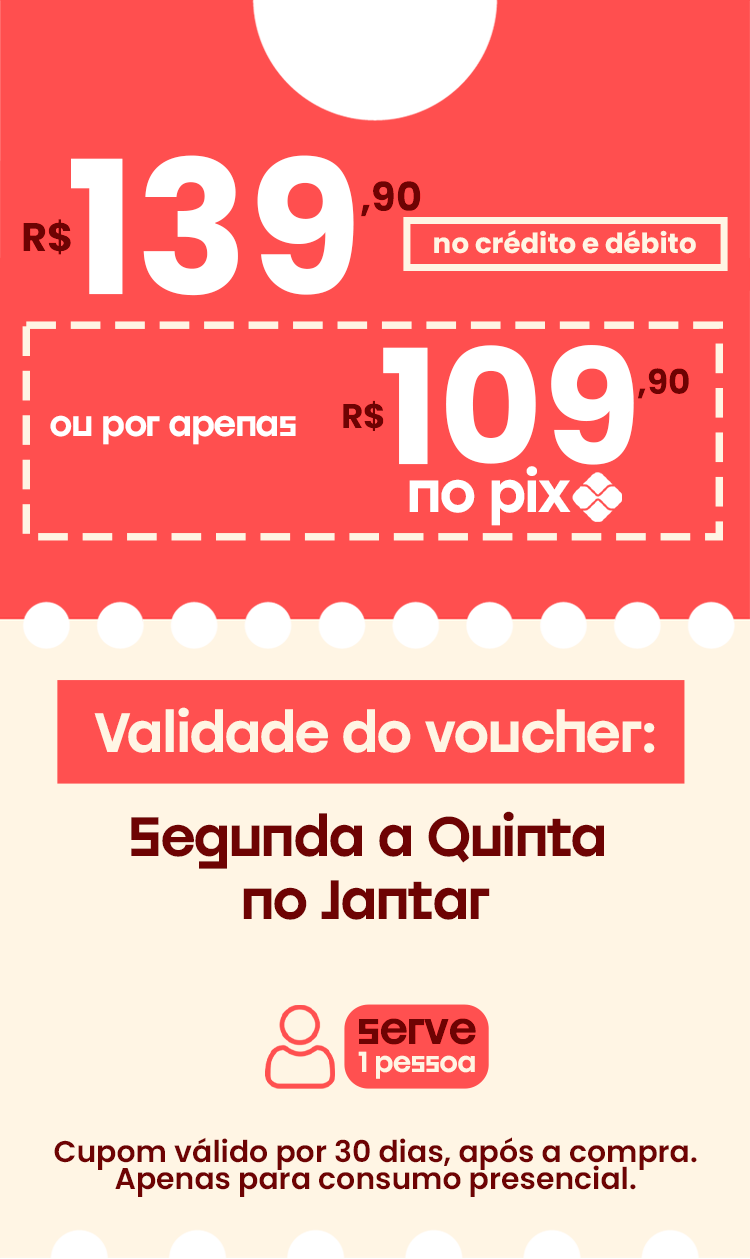 R$ 139,90
no crédito e débito

ou por apenas R$ 109,90
no pix

Validade do voucher:

Segunda a Quinta
no Jantar

serve
1 pessoa

Cupom válido por 30 dias, após a compra.
Apenas para consumo presencial.